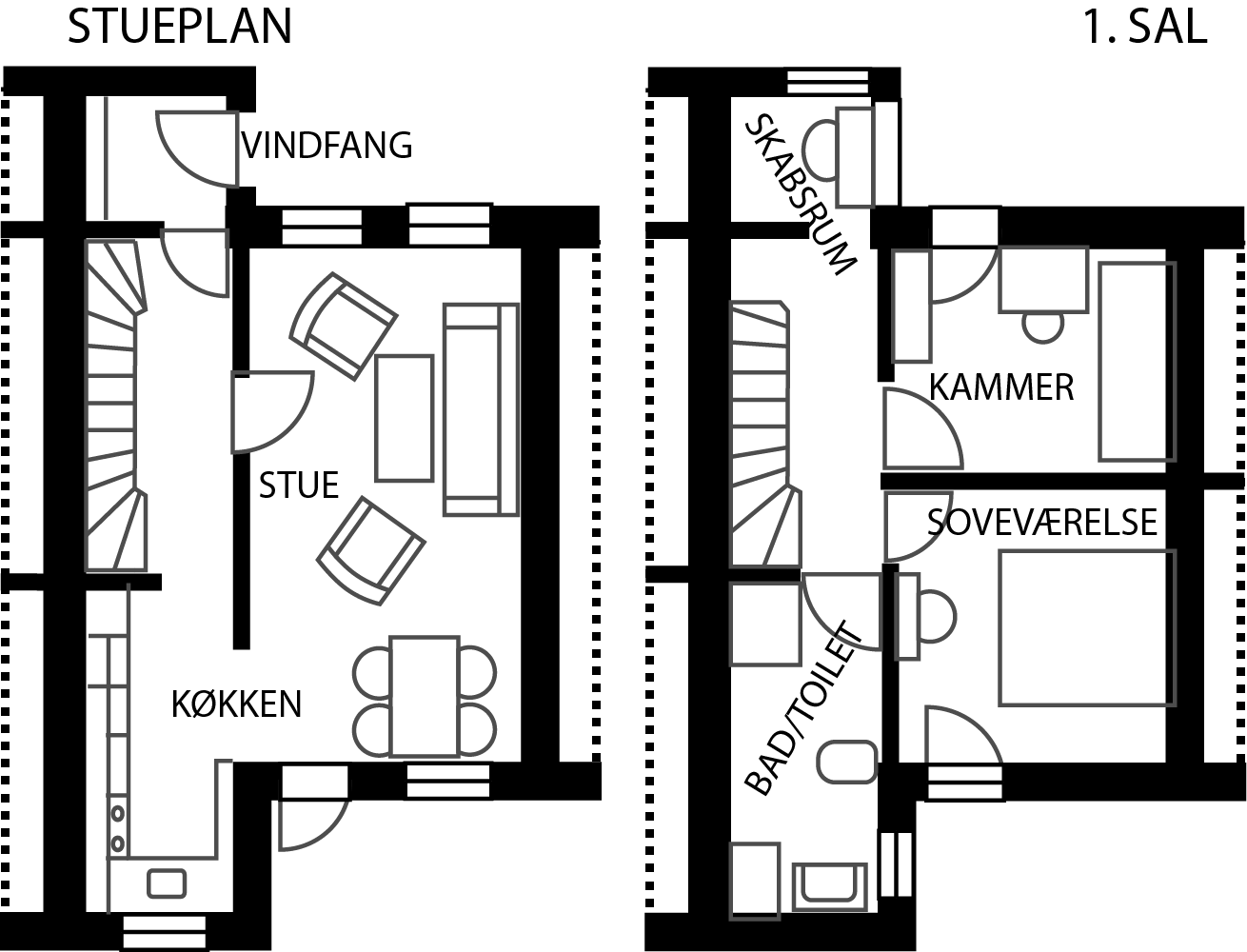 STUEPLAN

VINDFANG

STUE

KØKKEN

1. SAL

SKABSRUM

KAMMER

SOVEVÆRELSE

BAD/TOILET